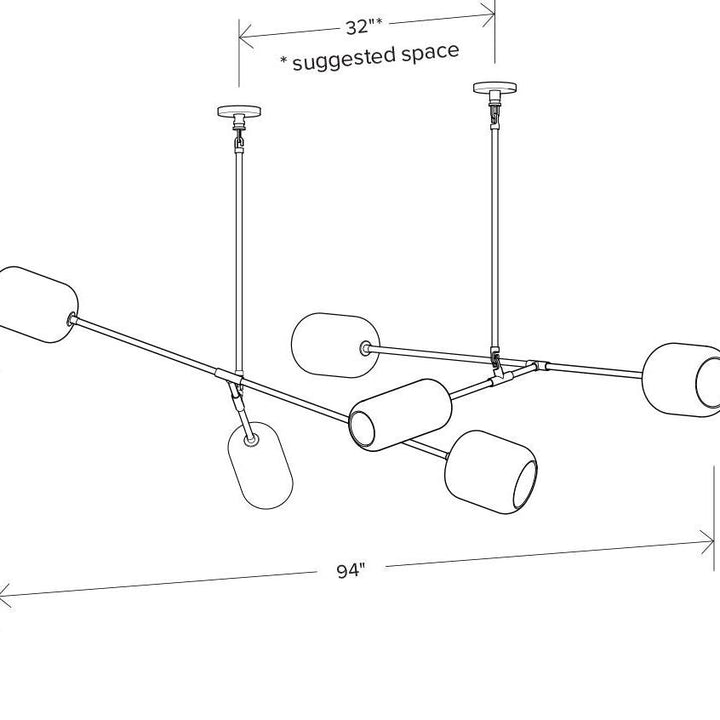 32"*

* suggested space

94"